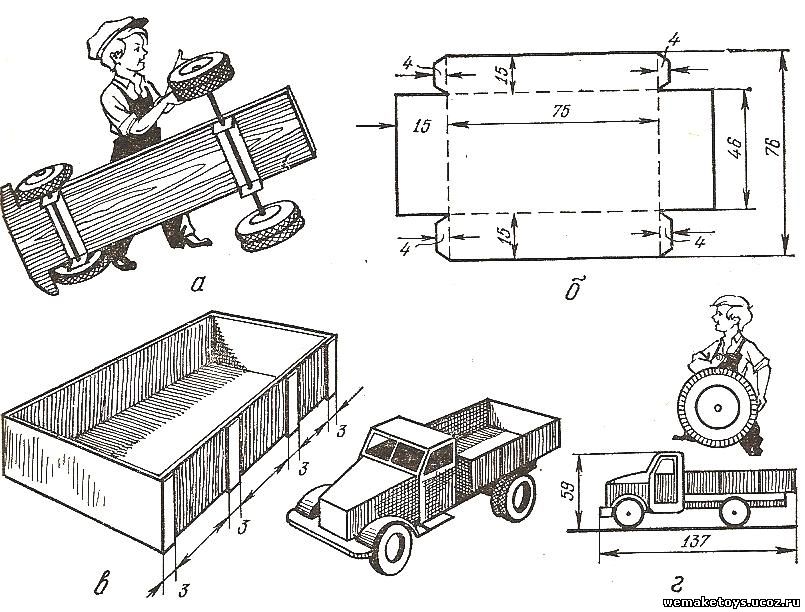 а

4
15
4
15
75
46
76
4
15
4

б

3
3
3
3

в

59
137

г

wemaketoys.ucoz.ru