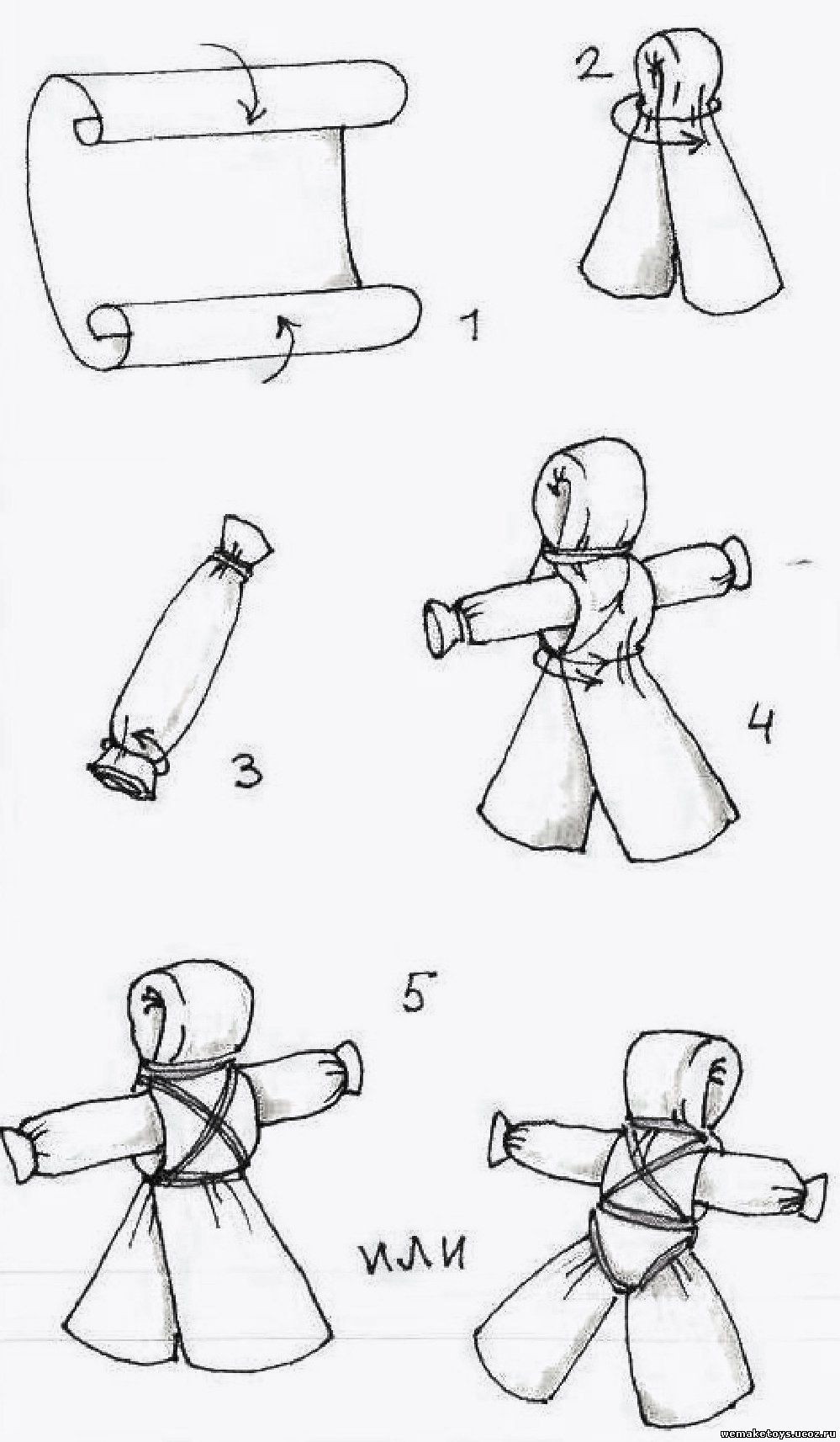 2

1

3

4

5

или

wemaketoys.ucoz.ru